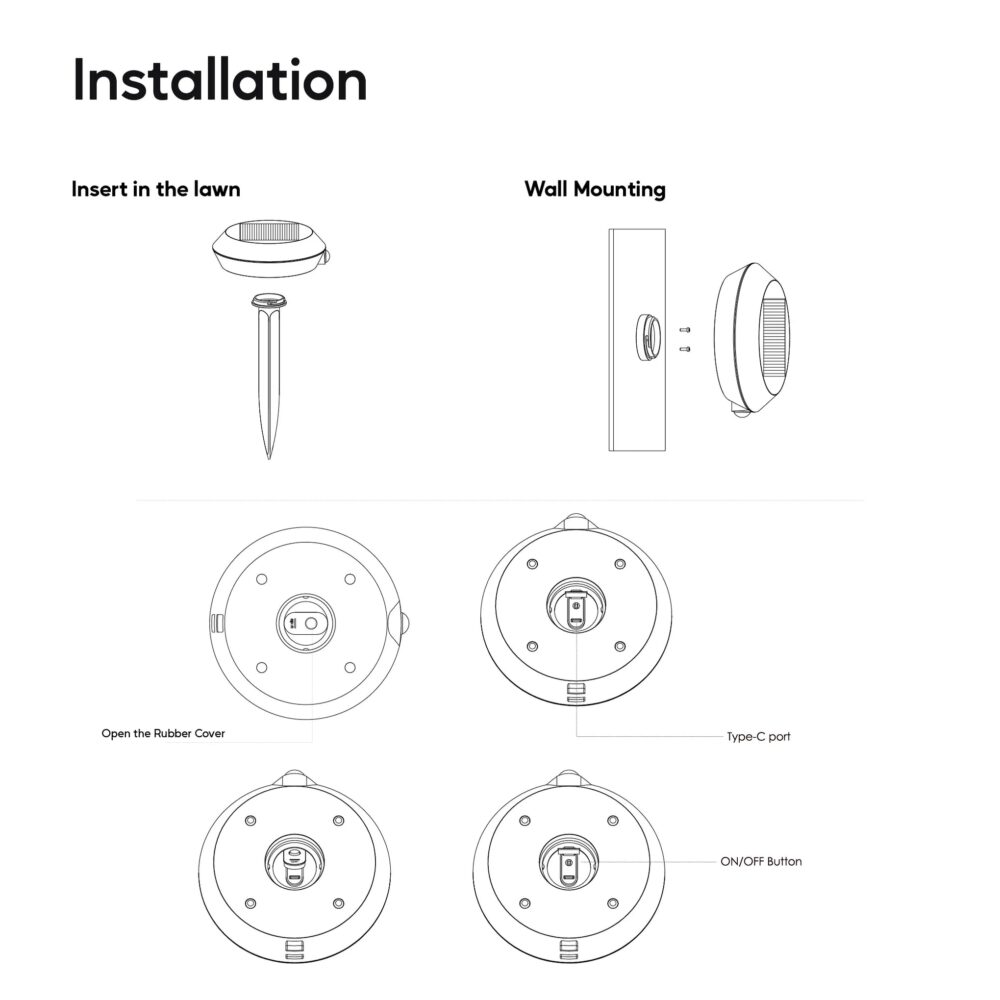 Installation

Insert in the lawn

Wall Mounting

Open the Rubber Cover

Type-C port

ON/OFF Button